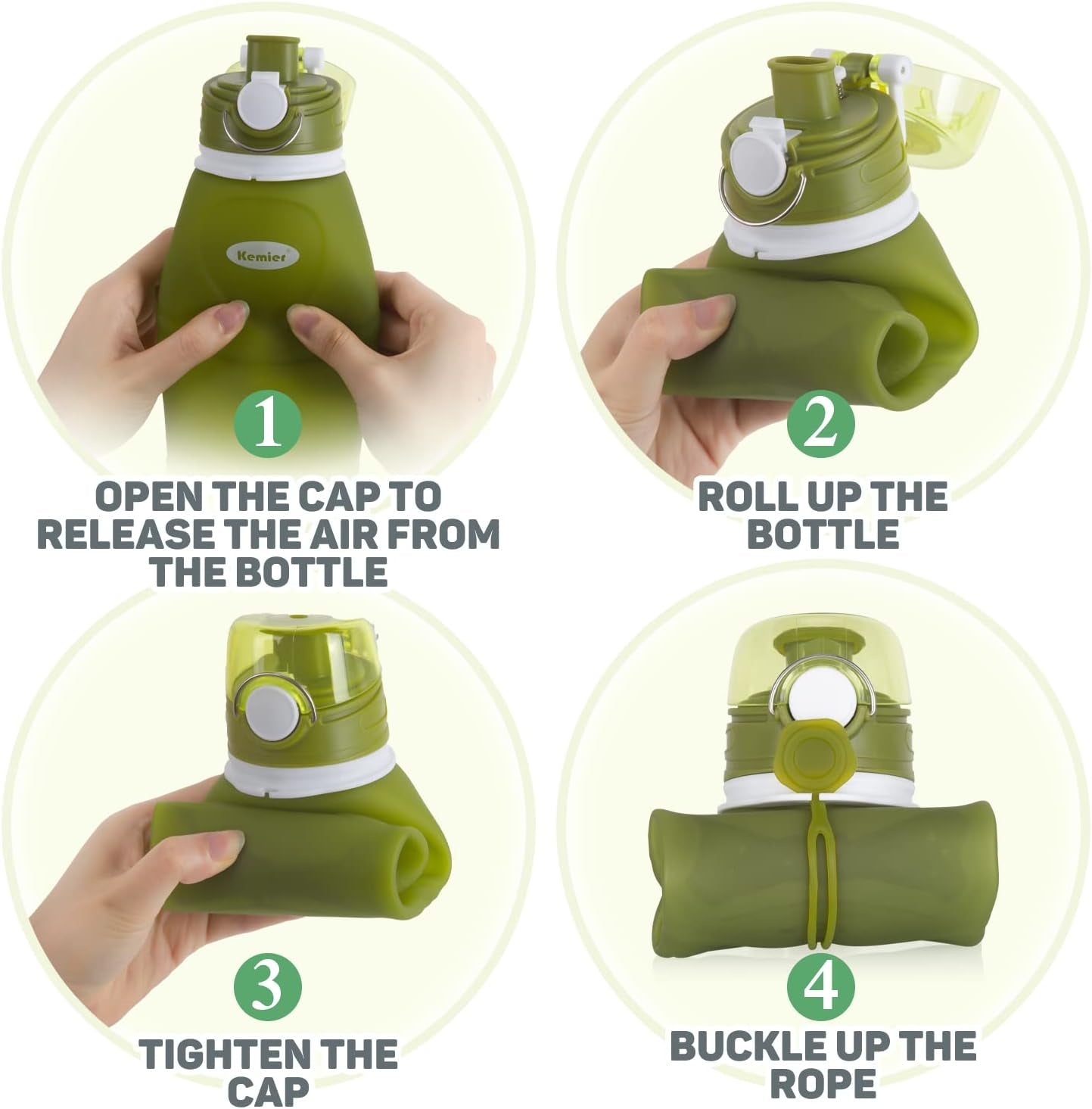 Kemier

1

OPEN THE CAP TO RELEASE THE AIR FROM THE BOTTLE

2

ROLL UP THE BOTTLE

3

TIGHTEN THE CAP

4

BUCKLE UP THE ROPE